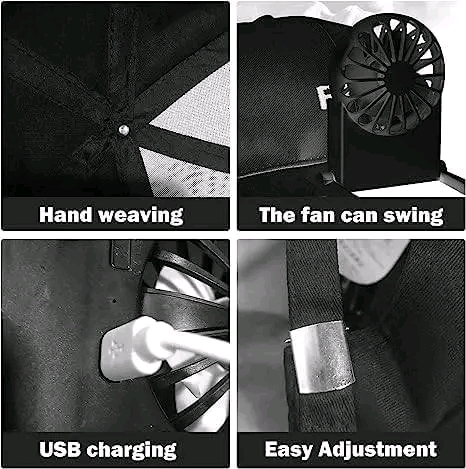 Hand weaving

The fan can swing

USB charging

Easy Adjustment